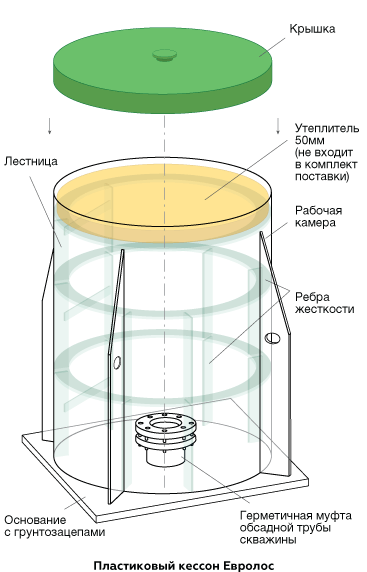 Крышка

Утеплитель 50мм (не входит в комплект поставки)

Лестница

Рабочая камера

Ребра жесткости

Основание с грунтозацепами

Герметичная муфта обсадной трубы скважины

Пластиковый кессон Евролос